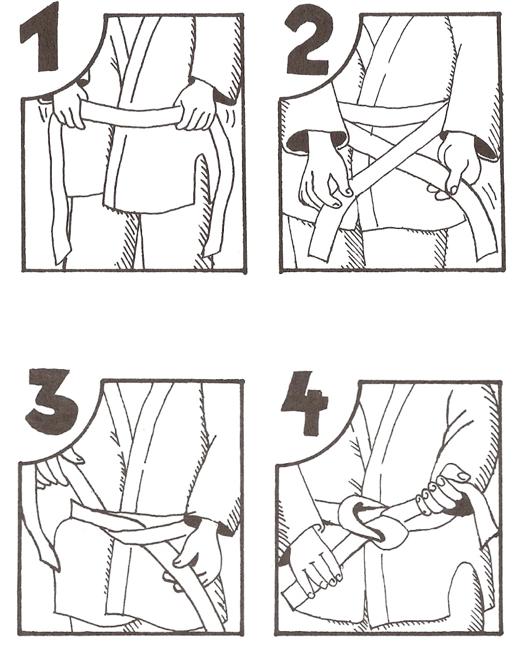 1

2

3

4